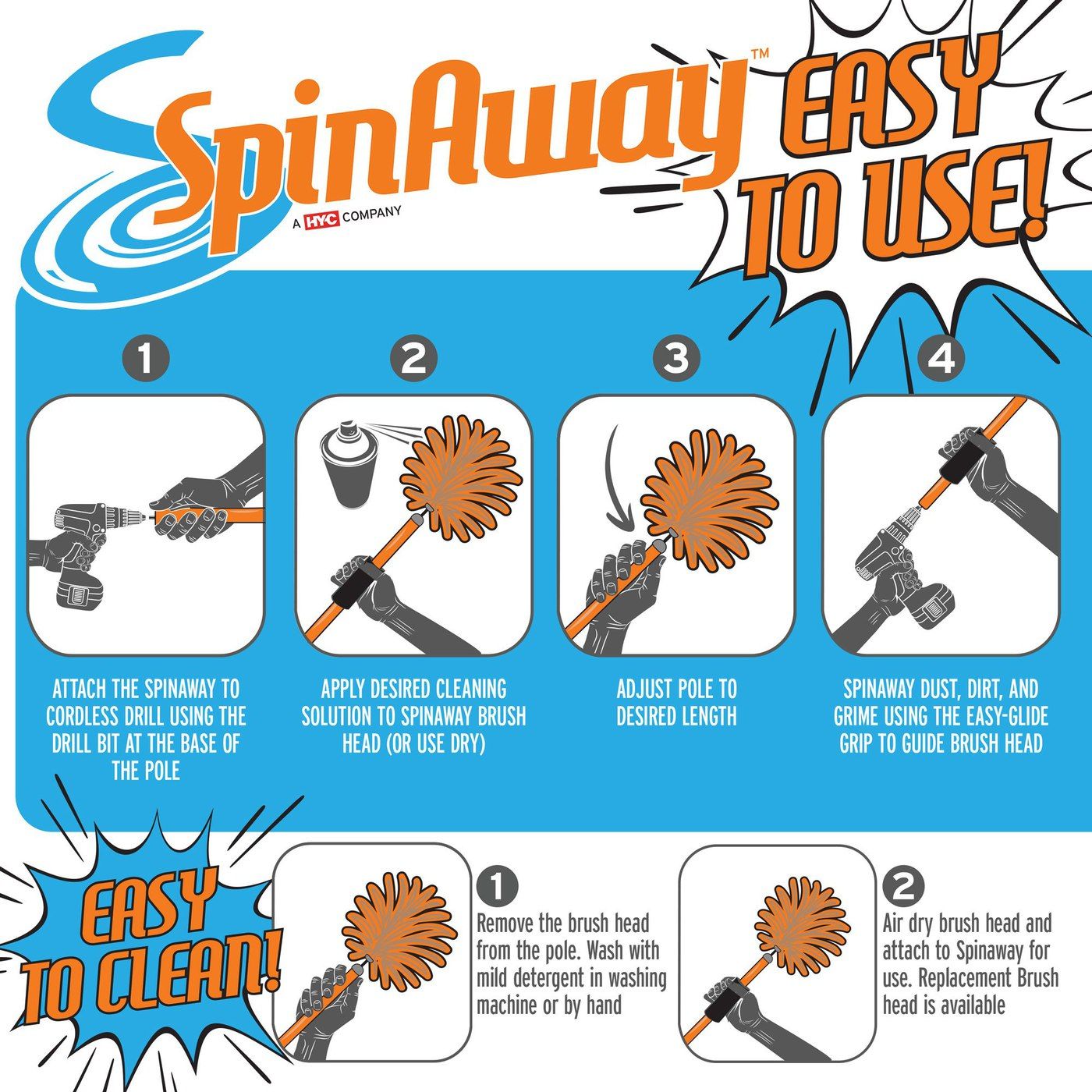 SpinAway™
A HYC COMPANY

EASY TO USE!

1
ATTACH THE SPINAWAY TO CORDLESS DRILL USING THE DRILL BIT AT THE BASE OF THE POLE

2
APPLY DESIRED CLEANING SOLUTION TO SPINAWAY BRUSH HEAD (OR USE DRY)

3
ADJUST POLE TO DESIRED LENGTH

4
SPINAWAY DUST, DIRT, AND GRIME USING THE EASY-GLIDE GRIP TO GUIDE BRUSH HEAD

EASY TO CLEAN!

1
Remove the brush head from the pole. Wash with mild detergent in washing machine or by hand

2
Air dry brush head and attach to Spinaway for use. Replacement Brush head is available